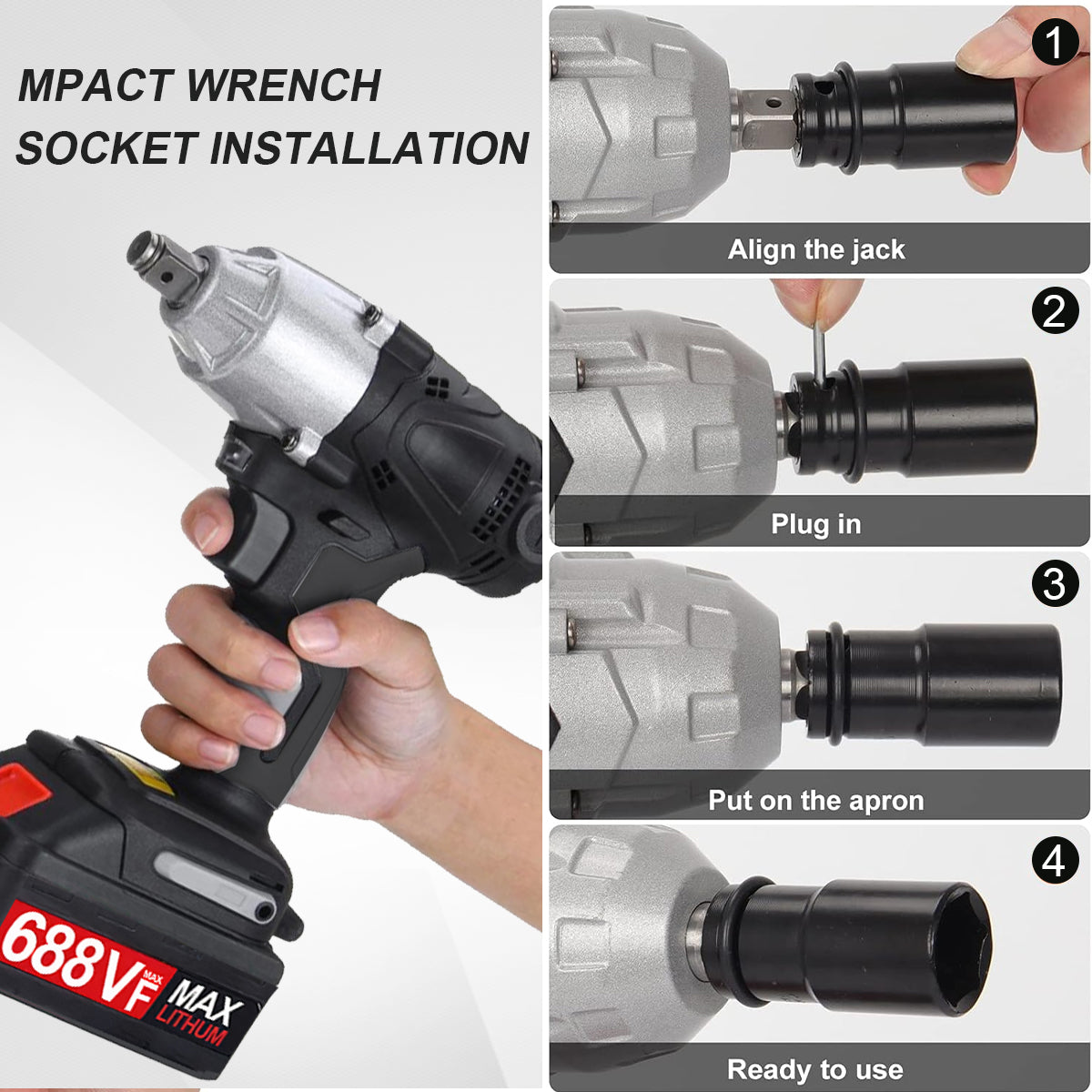 MPACT WRENCH
SOCKET INSTALLATION

688VF MAX MAX LITHUM

1
Align the jack

2
Plug in

3
Put on the apron

4
Ready to use