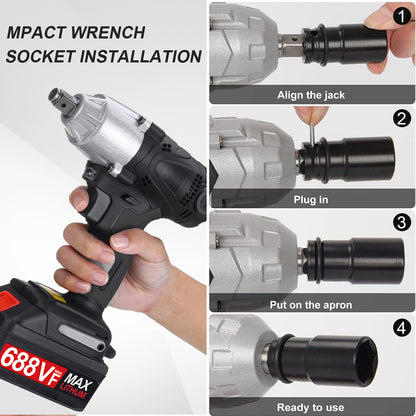 MPACT WRENCH
SOCKET INSTALLATION

688VF MAX LITHUM

1
Align the jack

2
Plug in

3
Put on the apron

4
Ready to use